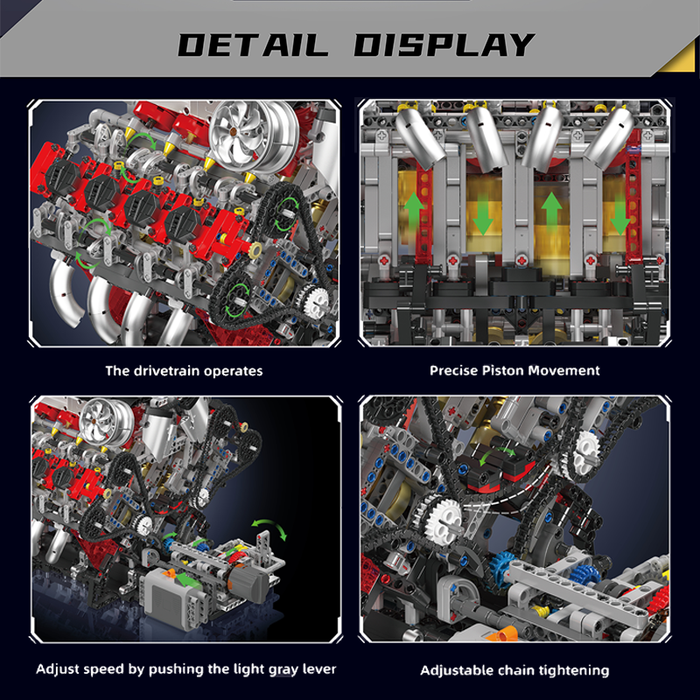 DETAIL DISPLAY

The drivetrain operates

Precise Piston Movement

Adjust speed by pushing the light gray lever

Adjustable chain tightening